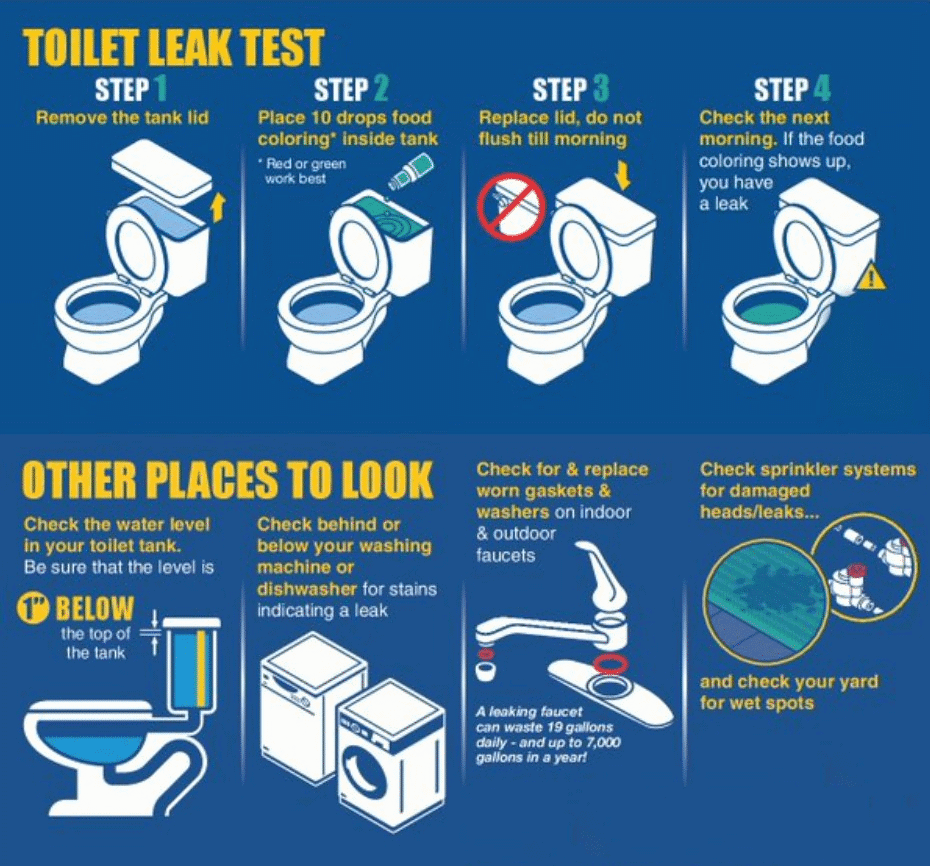 TOILET LEAK TEST

STEP 1
Remove the tank lid

STEP 2
Place 10 drops food coloring* inside tank

* Red or green work best

STEP 3
Replace lid, do not flush till morning

STEP 4
Check the next morning. If the food coloring shows up, you have a leak

OTHER PLACES TO LOOK

Check the water level in your toilet tank. Be sure that the level is

1" BELOW the top of the tank

Check behind or below your washing machine or dishwasher for stains indicating a leak

Check for & replace worn gaskets & washers on indoor & outdoor faucets

A leaking faucet can waste 19 gallons daily - and up to 7,000 gallons in a year!

Check sprinkler systems for damaged heads/leaks...

and check your yard for wet spots